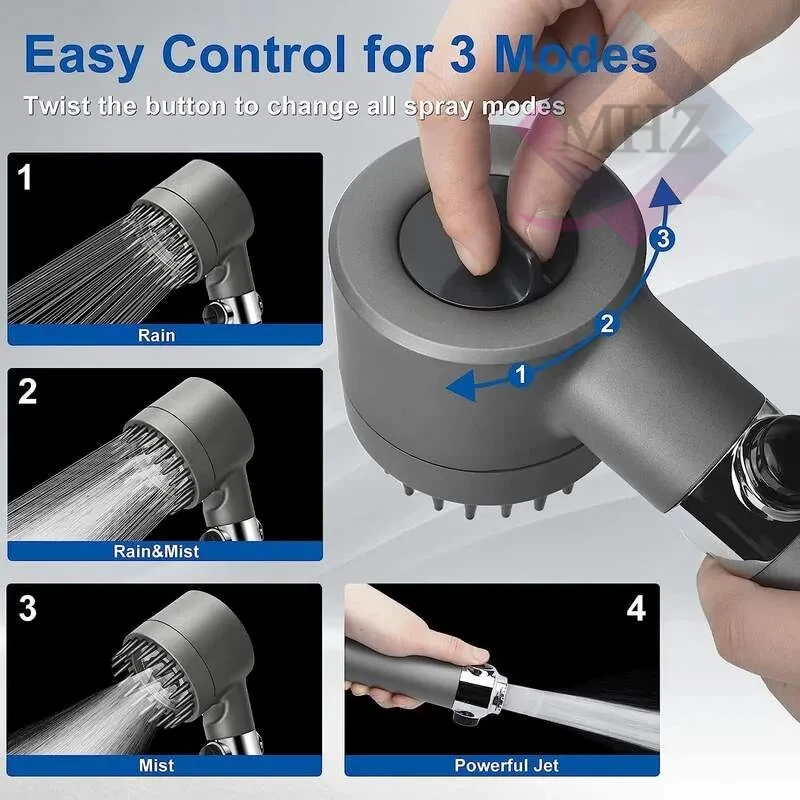 Easy Control for 3 Modes

Twist the button to change all spray modes

MHZ

1

Rain

2

Rain&Mist

3

Mist

4

Powerful Jet

1

2

3